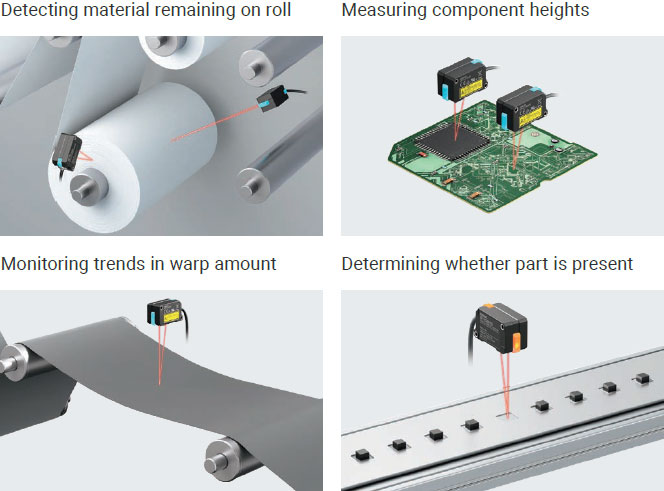 Detecting material remaining on roll

Measuring component heights

Monitoring trends in warp amount

Determining whether part is present