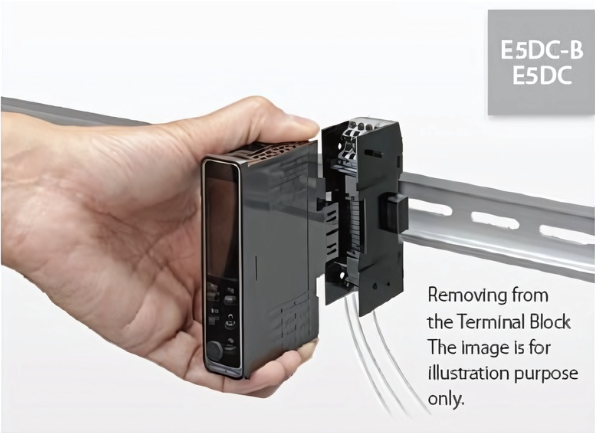 E5DC-B
E5DC

Removing from the Terminal Block
The image is for illustration purpose only.